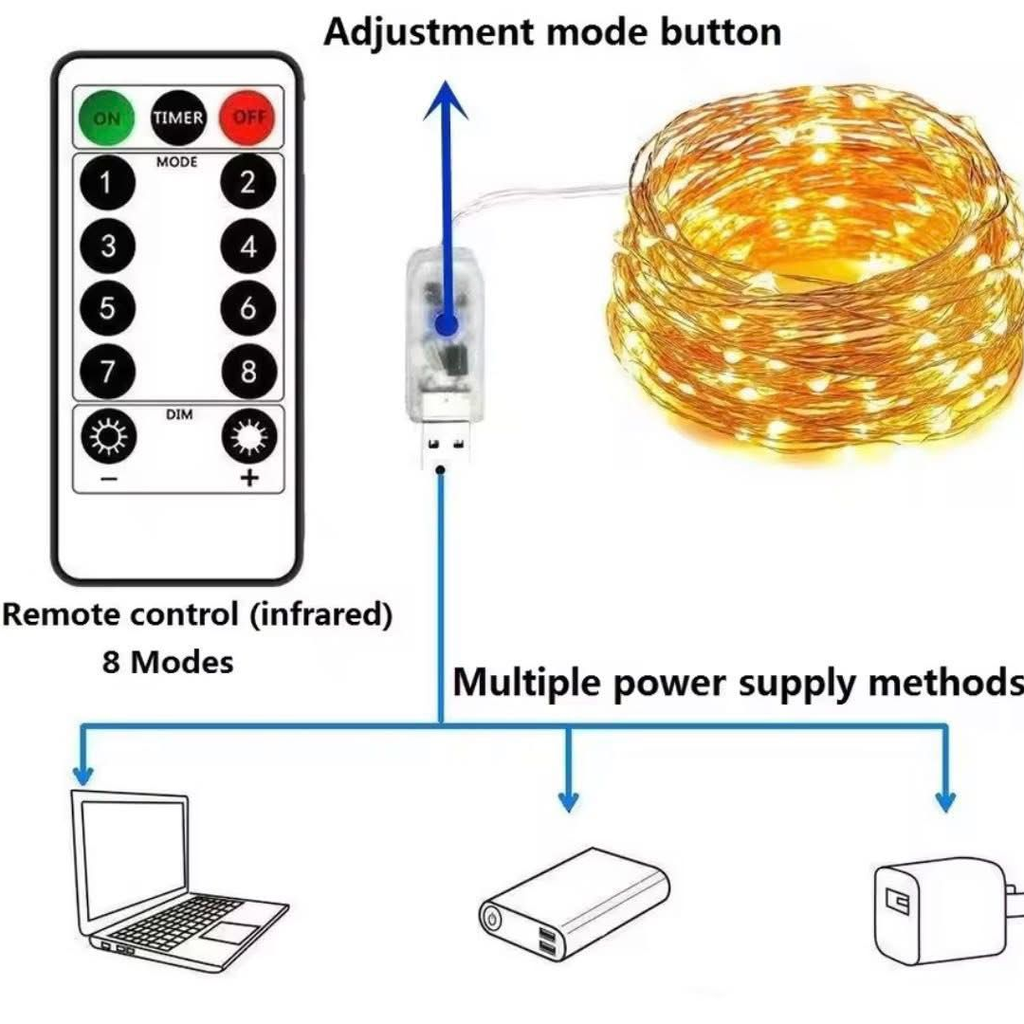 Adjustment mode button

ON TIMER OFF

MODE

1 2

3 4

5 6

7 8

DIM

−
+

Remote control (infrared)
8 Modes

Multiple power supply methods